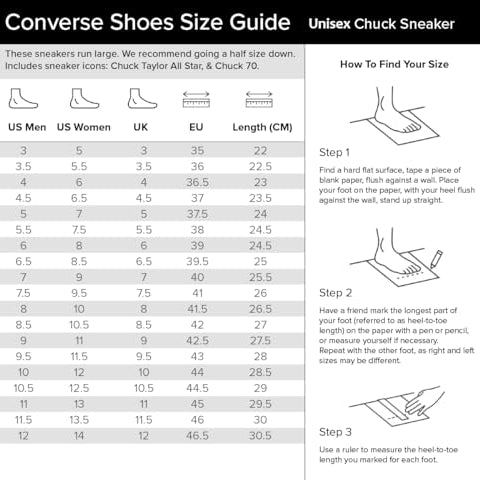 Converse Shoes Size Guide Unisex Chuck Sneaker

These sneakers run large. We recommend going a half size down. Includes sneaker icons: Chuck Taylor All Star, & Chuck 70.

| US Men | US Women | UK | EU | Length (CM) |
|---|---|---|---|---|
| 3 | 5 | 3 | 35 | 22 |
| 3.5 | 5.5 | 3.5 | 36 | 22.5 |
| 4 | 6 | 4 | 36.5 | 23 |
| 4.5 | 6.5 | 4.5 | 37 | 23.5 |
| 5 | 7 | 5 | 37.5 | 24 |
| 5.5 | 7.5 | 5.5 | 38 | 24.5 |
| 6 | 8 | 6 | 39 | 24.5 |
| 6.5 | 8.5 | 6.5 | 39.5 | 25 |
| 7 | 9 | 7 | 40 | 25.5 |
| 7.5 | 9.5 | 7.5 | 41 | 26 |
| 8 | 10 | 8 | 41.5 | 26.5 |
| 8.5 | 10.5 | 8.5 | 42 | 27 |
| 9 | 11 | 9 | 42.5 | 27.5 |
| 9.5 | 11.5 | 9.5 | 43 | 28 |
| 10 | 12 | 10 | 44 | 28.5 |
| 10.5 | 12.5 | 10.5 | 44.5 | 29 |
| 11 | 13 | 11 | 45 | 29.5 |
| 11.5 | 13.5 | 11.5 | 46 | 30 |
| 12 | 14 | 12 | 46.5 | 30.5 |

How To Find Your Size

Step 1

Find a hard flat surface, tape a piece of blank paper, flush against a wall. Place your foot on the paper, with your heel flush against the wall, stand up straight.

Step 2

Have a friend mark the longest part of your foot (referred to as heel-to-toe length) on the paper with a pen or pencil, or measure yourself if necessary. Repeat with the other foot, as right and left sizes may be different.

Step 3

Use a ruler to measure the heel-to-toe length you marked for each foot.